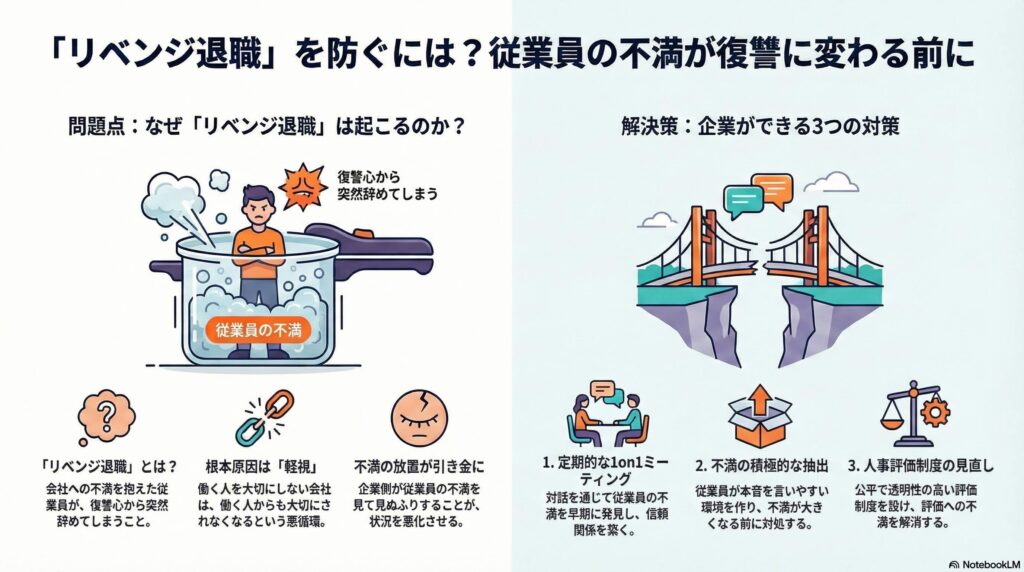 「リベンジ退職」を防ぐには？従業員の不満が復讐に変わる前に

問題点：なぜ「リベンジ退職」は起こるのか？

復讐心から突然辞めてしまう

従業員の不満

「リベンジ退職」とは？
会社への不満を抱えた従業員が、復讐心から突然辞めてしまうこと。

根本原因は「軽視」
働く人を大切にしない会社は、働く人からも大切にされなくなるという悪循環。

不満の放置が引き金に
企業側が従業員の不満を見て見ぬふりすることが、状況を悪化させる。

解決策：企業ができる3つの対策

1. 定期的な1on1ミーティング
対話を通じて従業員の不満を早期に発見し、信頼関係を築く。

2. 不満の積極的な抽出
従業員が本音を言いやすい環境を作り、不満が大きくなる前に対処する。

3. 人事評価制度の見直し
公平で透明性の高い評価制度を設け、評価への不満を解消する。

NotebookLM